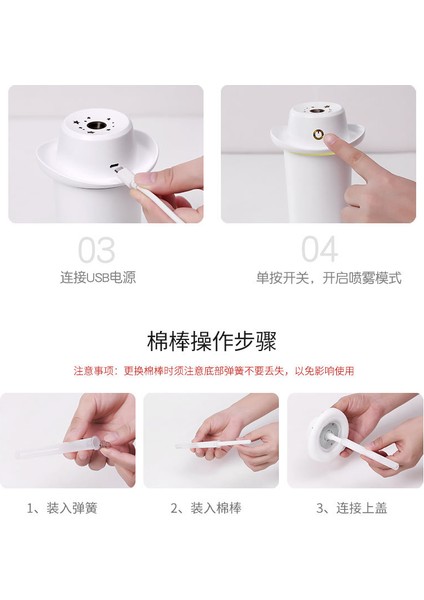 03
连接USB电源

04
单按开关，开启喷雾模式

棉棒操作步骤

注意事项：更换棉棒时须注意底部弹簧不要丢失，以免影响使用

1、装入弹簧

2、装入棉棒

3、连接上盖