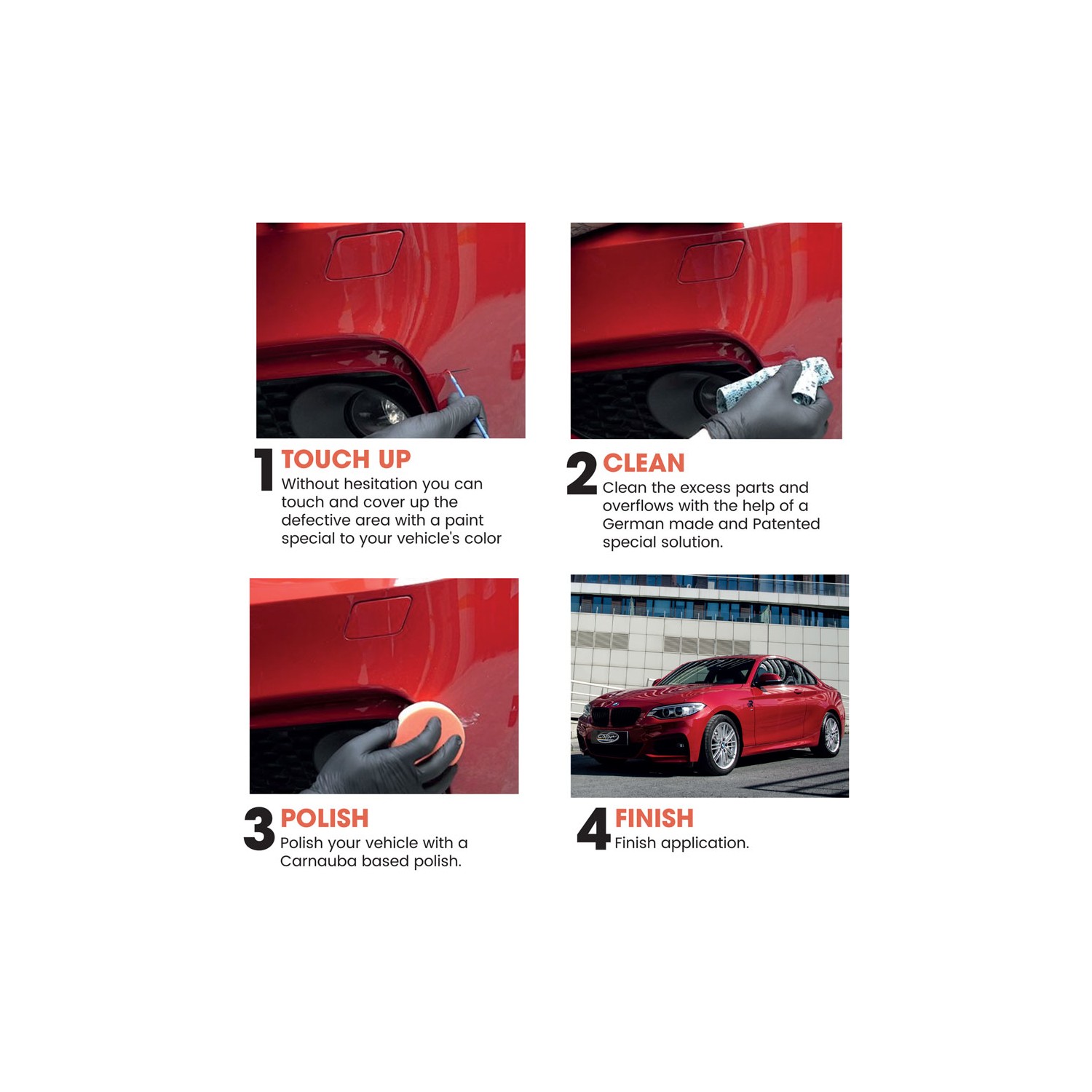 1 TOUCH UP
Without hesitation you can touch and cover up the defective area with a paint special to your vehicle's color

2 CLEAN
Clean the excess parts and overflows with the help of a German made and Patented special solution.

3 POLISH
Polish your vehicle with a Carnauba based polish.

4 FINISH
Finish application.