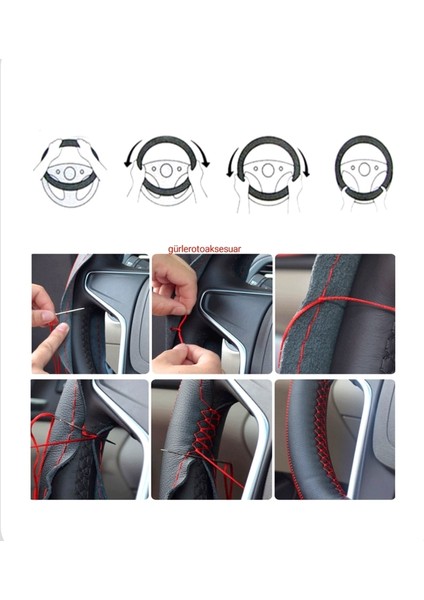 gürlerotoaksesuar