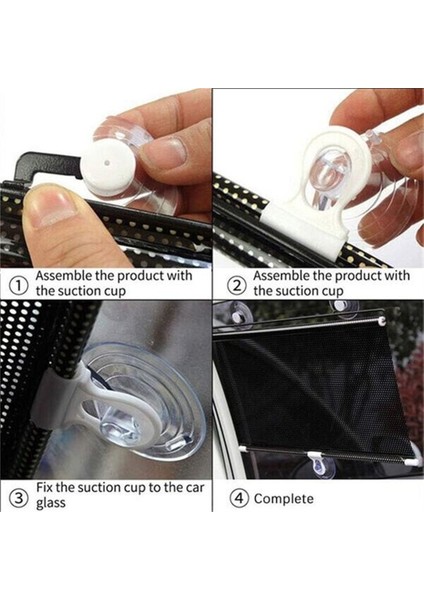 ① Assemble the product with the suction cup

② Assemble the product with the suction cup

③ Fix the suction cup to the car glass

④ Complete