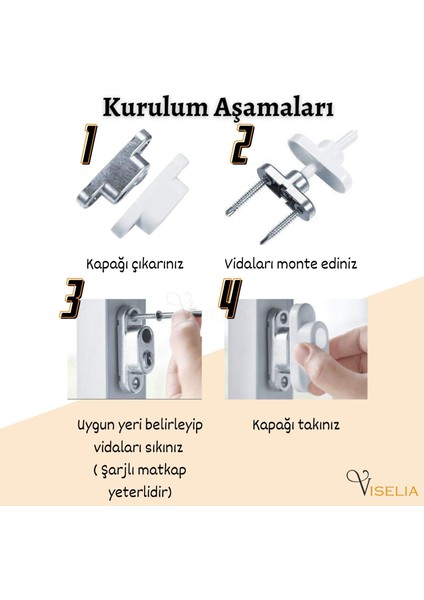 Kurulum Aşamaları

1

2

Kapağı çıkarınız

Vidaları monte ediniz

3

4

Uygun yeri belirleyip vidaları sıkınız ( Şarjlı matkap yeterlidir)

Kapağı takınız

VISELIA