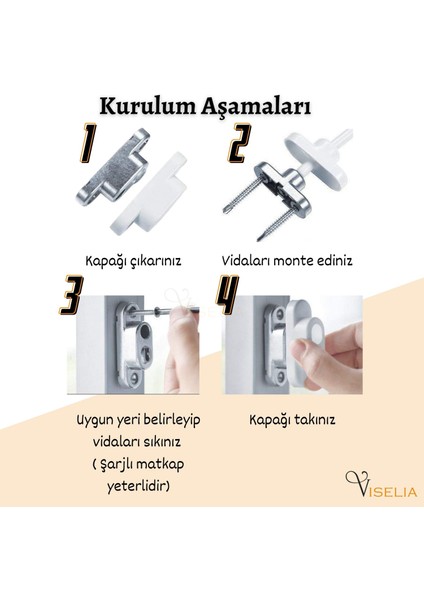 Kurulum Aşamaları

1

2

Kapağı çıkarınız

Vidaları monte ediniz

3

4

Uygun yeri belirleyip vidaları sıkınız ( Şarjlı matkap yeterlidir)

Kapağı takınız

VISELIA