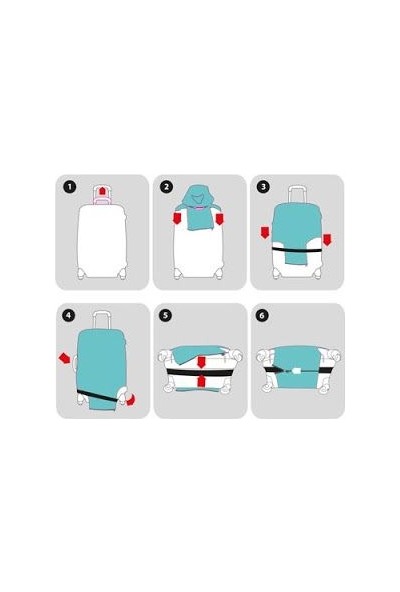 1

2

3

4

5

6