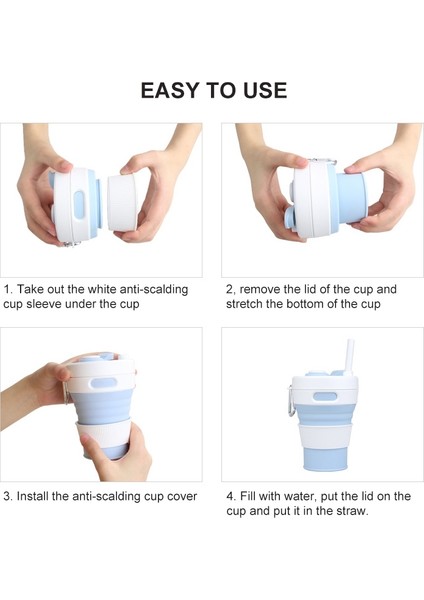 EASY TO USE

1. Take out the white anti-scalding cup sleeve under the cup

2, remove the lid of the cup and stretch the bottom of the cup

3. Install the anti-scalding cup cover

4. Fill with water, put the lid on the cup and put it in the straw.