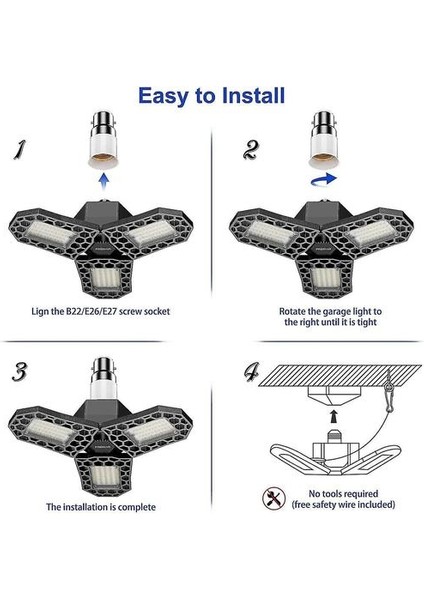 Easy to Install

1

Lign the B22/E26/E27 screw socket

2

Rotate the garage light to the right until it is tight

3

The installation is complete

4

No tools required (free safety wire included)