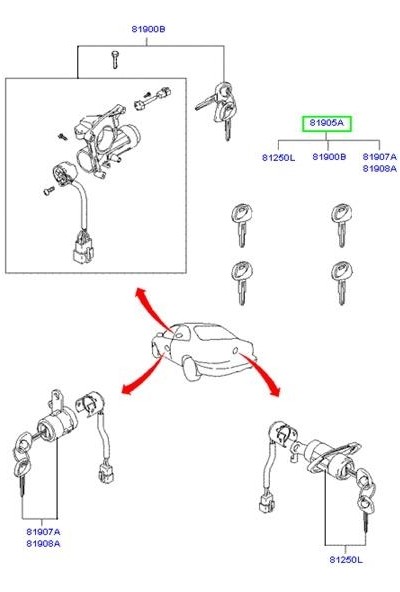 81900B

81905A

81250L

81900B

81907A
81908A

81907A
81908A

81250L