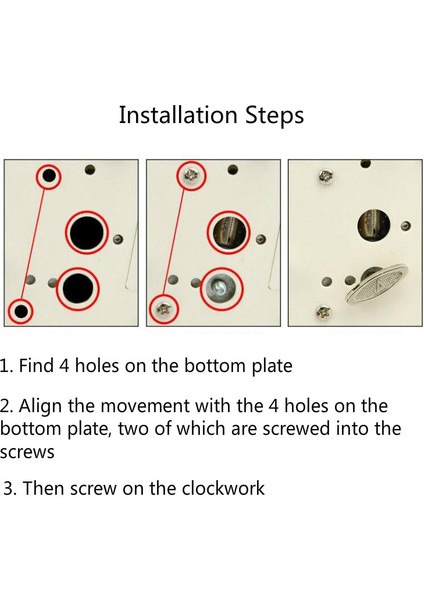 Installation Steps

1. Find 4 holes on the bottom plate

2. Align the movement with the 4 holes on the bottom plate, two of which are screwed into the screws

3. Then screw on the clockwork