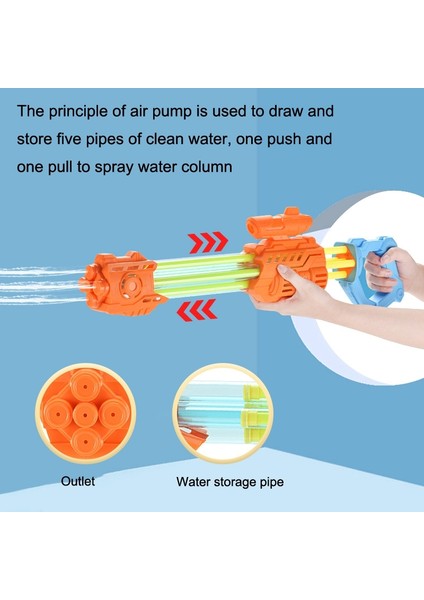 The principle of air pump is used to draw and store five pipes of clean water, one push and one pull to spray water column

Outlet

Water storage pipe