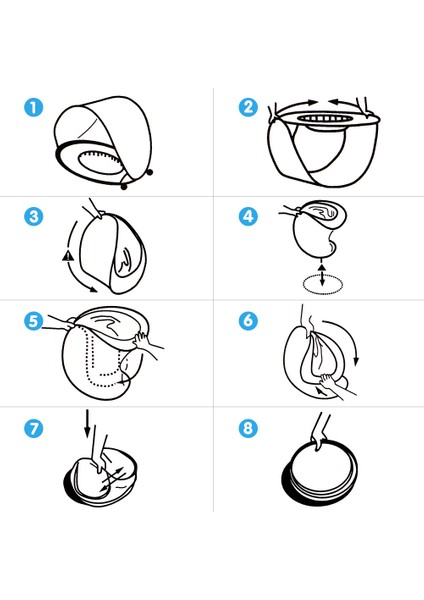 1
2
3
4
5
6
7
8