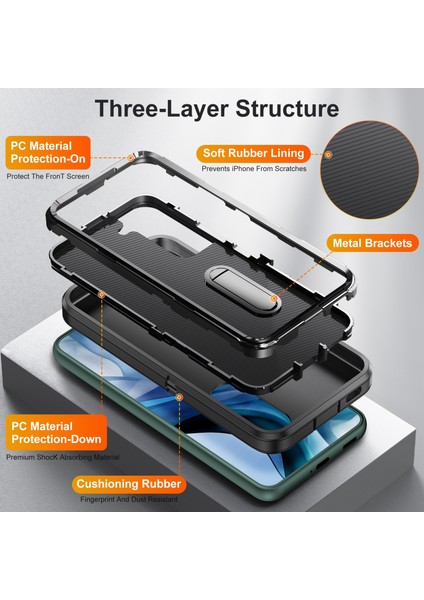 Three-Layer Structure

PC Material Protection-On
Protect The FronT Screen

Soft Rubber Lining
Prevents iPhone From Scratches

Metal Brackets

PC Material Protection-Down
Premium ShocK Absorbing Material

Cushioning Rubber
Fingerprint And Dust Resistant