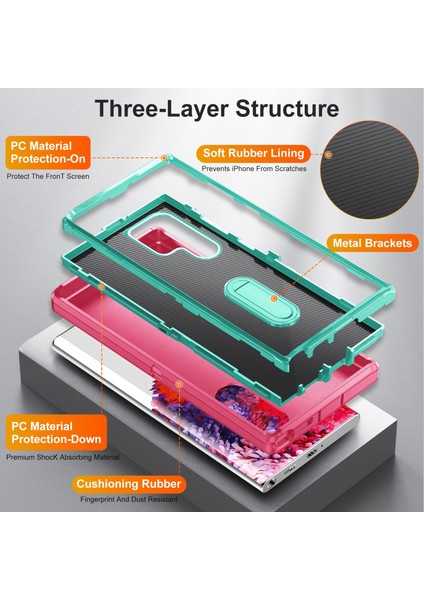 Three-Layer Structure

PC Material Protection-On
Protect The FronT Screen

Soft Rubber Lining
Prevents iPhone From Scratches

Metal Brackets

PC Material Protection-Down
Premium ShocK Absorbing Material

Cushioning Rubber
Fingerprint And Dust Resistant