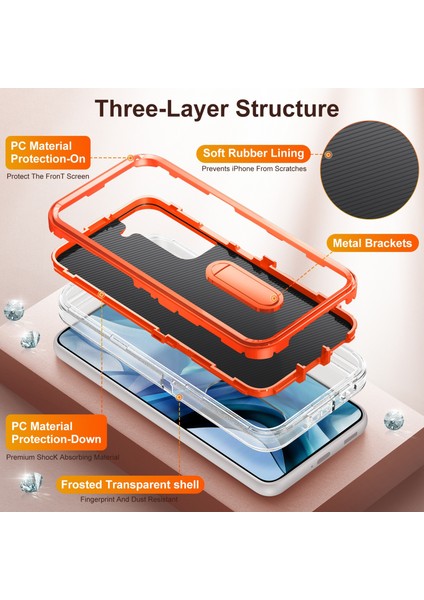 Three-Layer Structure

PC Material Protection-On

Protect The FronT Screen

Soft Rubber Lining

Prevents iPhone From Scratches

Metal Brackets

PC Material Protection-Down

Premium ShocK Absorbing Material

Frosted Transparent shell

Fingerprint And Dust Resistant