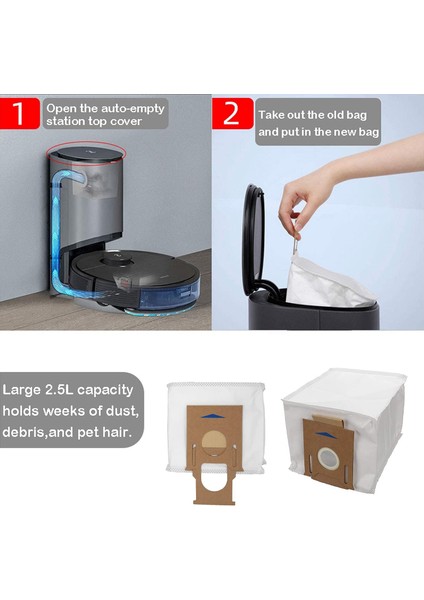 1 Open the auto-empty station top cover

2 Take out the old bag and put in the new bag

Large 2.5L capacity holds weeks of dust, debris,and pet hair.