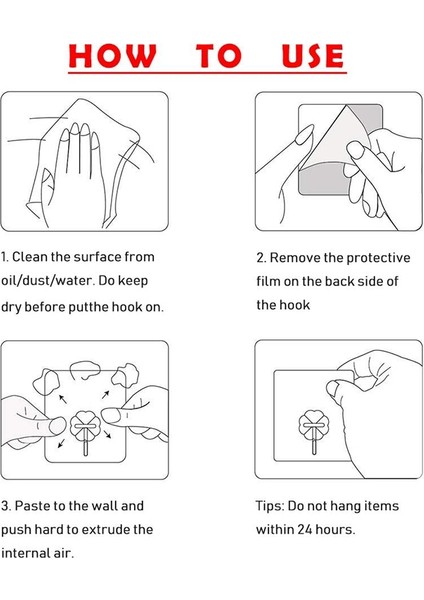 HOW TO USE

1. Clean the surface from oil/dust/water. Do keep dry before putthe hook on.

2. Remove the protective film on the back side of the hook

3. Paste to the wall and push hard to extrude the internal air.

Tips: Do not hang items within 24 hours.