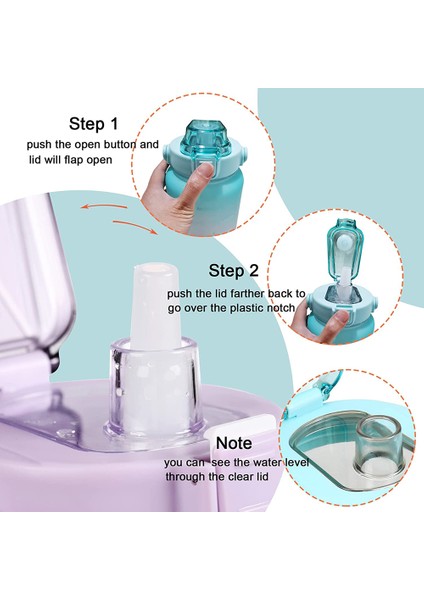 Step 1
push the open button and lid will flap open

Step 2
push the lid farther back to go over the plastic notch

Note
you can see the water level through the clear lid