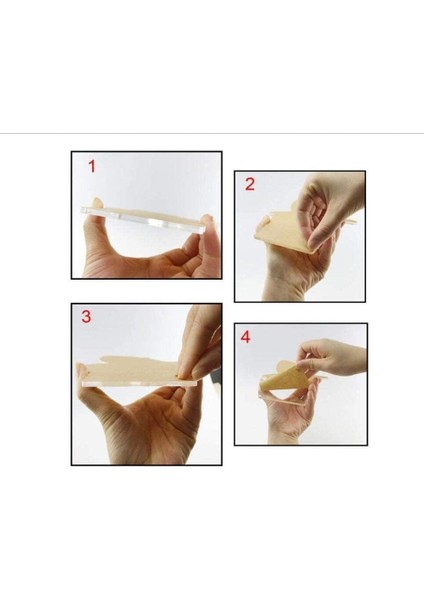 1

2

3

4