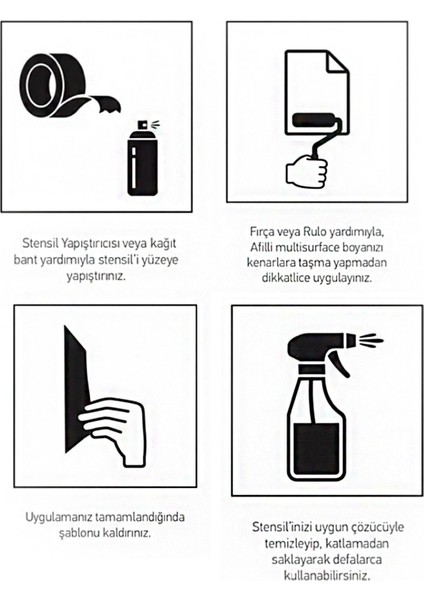 Stensil Yapıştırıcısı veya kağıt bant yardımıyla stensil'i yüzeye yapıştırınız.

Fırça veya Rulo yardımıyla, Afilli multisurface boyanızı kenarlara taşma yapmadan dikkatlice uygulayınız.

Uygulamanız tamamlandığında şablonu kaldırınız.

Stensil'inizi uygun çözücüyle temizleyip, katlamadan saklayarak defalarca kullanabilirsiniz.