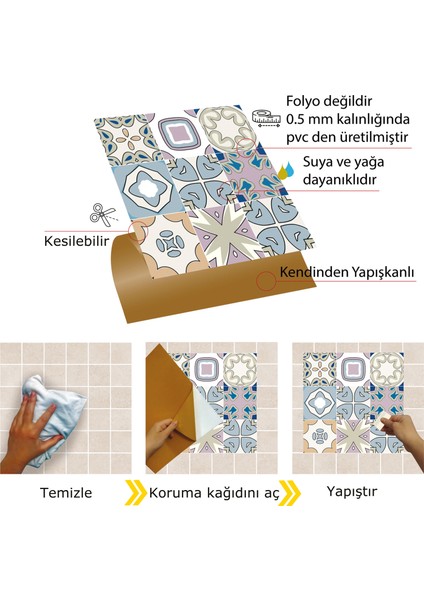 Folyo değildir
0.5 mm kalınlığında
pvc den üretilmiştir

Suya ve yağa
dayanıklıdır

Kesilebilir

Kendinden Yapışkanlı

Temizle

Koruma kağıdını aç

Yapıştır