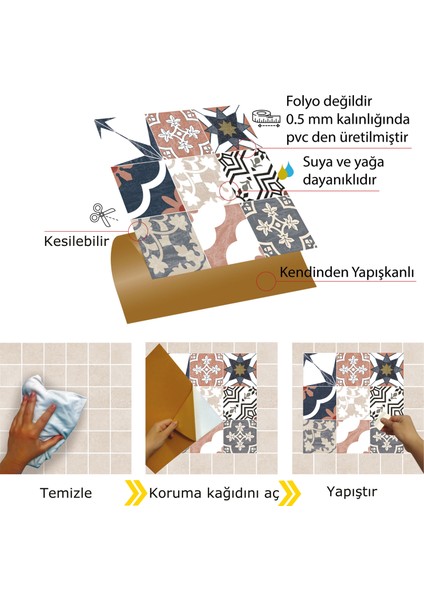 Folyo değildir
0.5 mm kalınlığında
pvc den üretilmiştir

Suya ve yağa
dayanıklıdır

Kesilebilir

Kendinden Yapışkanlı

Temizle

Koruma kağıdını aç

Yapıştır