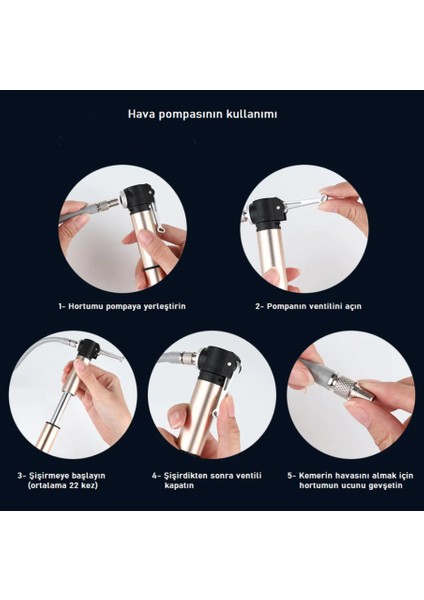 Hava pompasının kullanımı

1- Hortumu pompaya yerleştirin

2- Pompanın ventilini açın

3- Şişirmeye başlayın (ortalama 22 kez)

4- Şişirdikten sonra ventili kapatın

5- Kemerin havasını almak için hortumun ucunu gevşetin