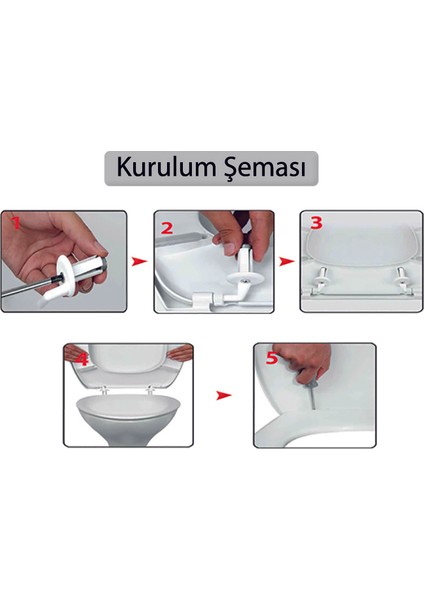 Kurulum Şeması

1

2

3

4

5