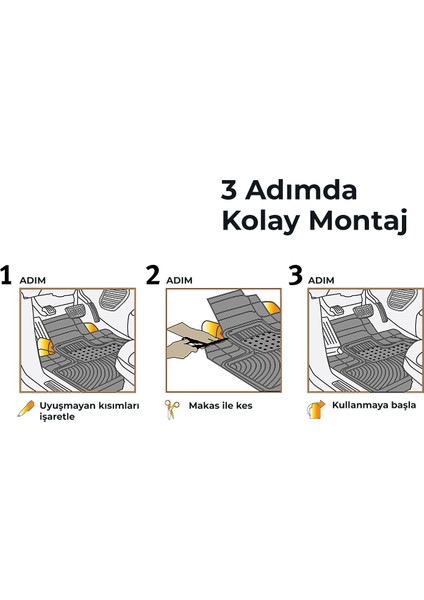 3 Adımda Kolay Montaj

1 ADIM

Uyuşmayan kısımları işaretle

2 ADIM

Makas ile kes

3 ADIM

Kullanmaya başla