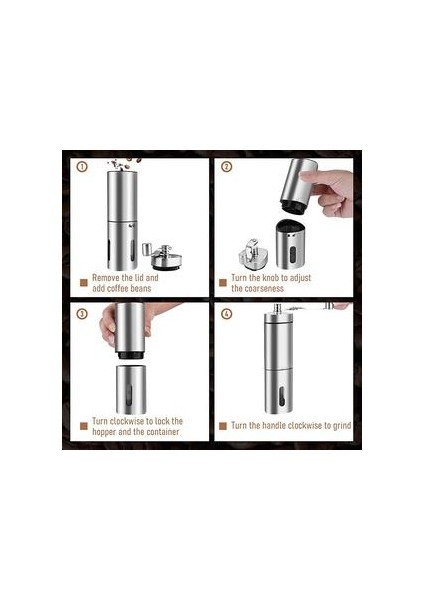 1
Remove the lid and add coffee beans

2
Turn the knob to adjust the coarseness

3
Turn clockwise to lock the hopper and the container

4
Turn the handle clockwise to grind