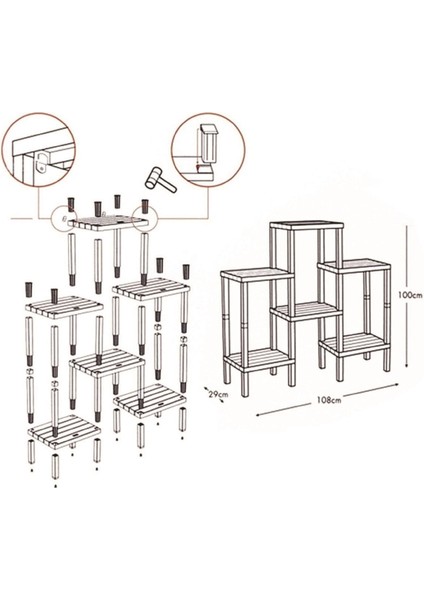 100cm
29cm
108cm