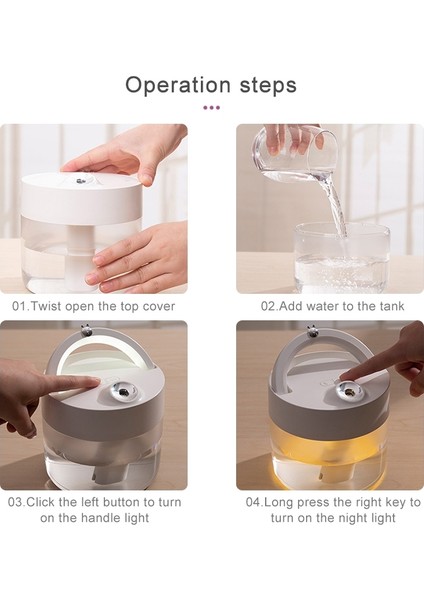 Operation steps

01.Twist open the top cover

02.Add water to the tank

03.Click the left button to turn on the handle light

04.Long press the right key to turn on the night light