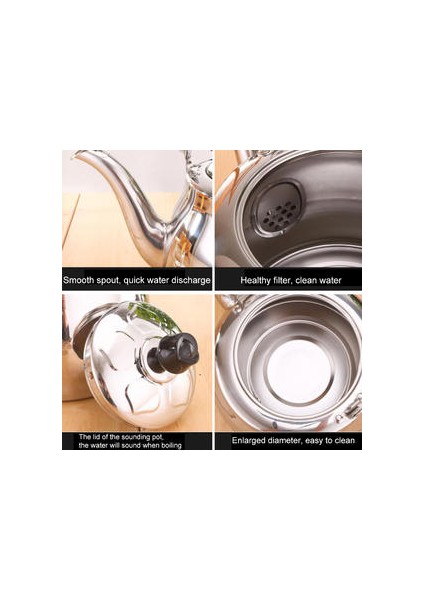 Smooth spout, quick water discharge

Healthy filter, clean water

The lid of the sounding pot, the water will sound when boiling

Enlarged diameter, easy to clean