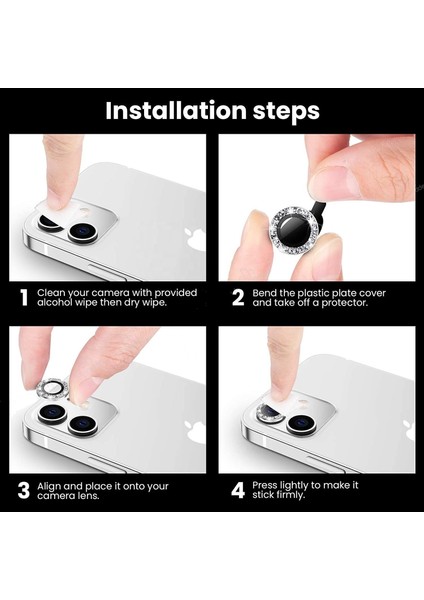 Installation steps

1 Clean your camera with provided alcohol wipe then dry wipe.

2 Bend the plastic plate cover and take off a protector.

3 Align and place it onto your camera lens.

4 Press lightly to make it stick firmly.