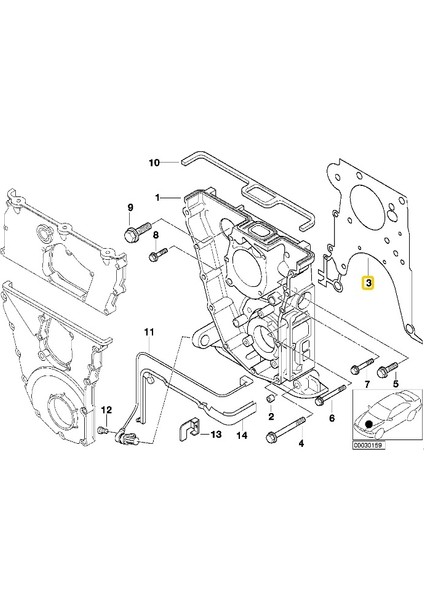 10
1
9
8
3
11
7
5
12
2
6
13
14
4
00030159