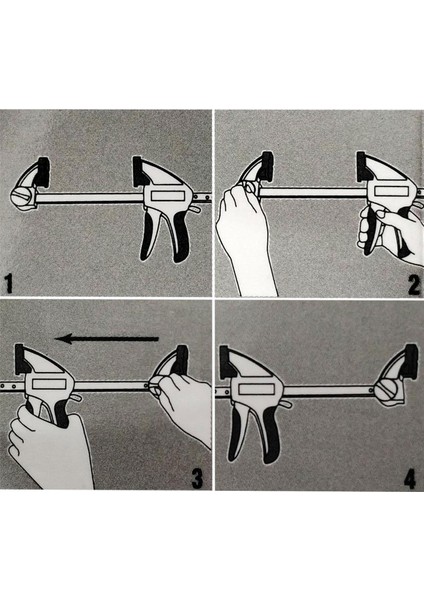 1

2

3

4