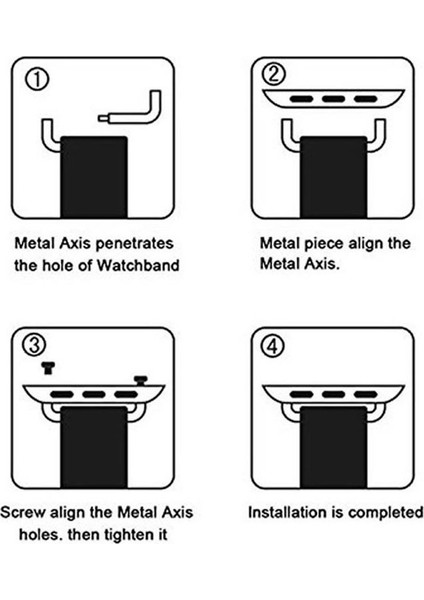 ①

Metal Axis penetrates the hole of Watchband

②

Metal piece align the Metal Axis.

③

Screw align the Metal Axis holes. then tighten it

④

Installation is completed