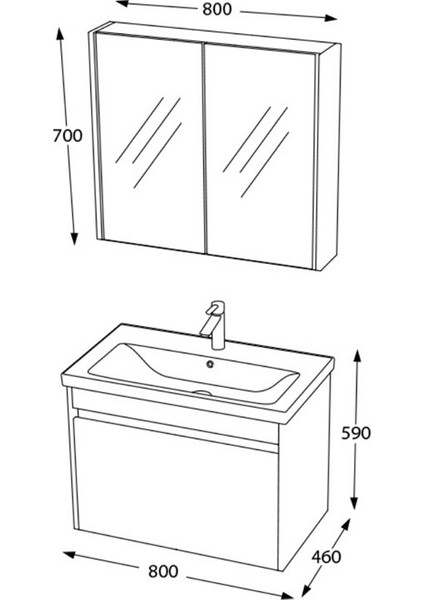 800
700
590
460
800