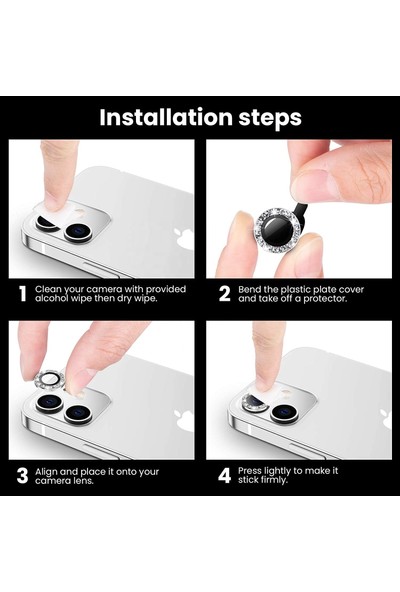 Installation steps

1 Clean your camera with provided alcohol wipe then dry wipe.

2 Bend the plastic plate cover and take off a protector.

3 Align and place it onto your camera lens.

4 Press lightly to make it stick firmly.