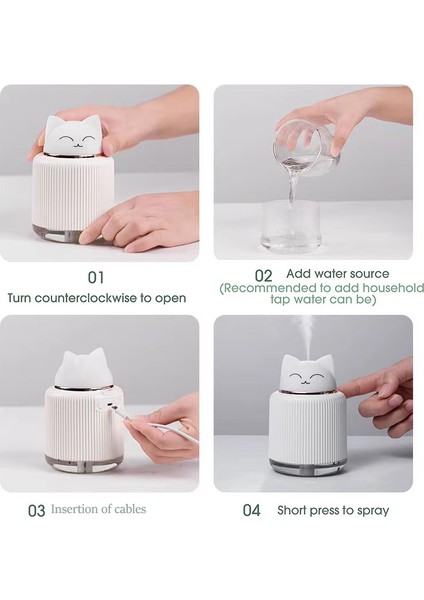 01
Turn counterclockwise to open

02 Add water source
(Recommended to add household tap water can be)

03 Insertion of cables

04 Short press to spray