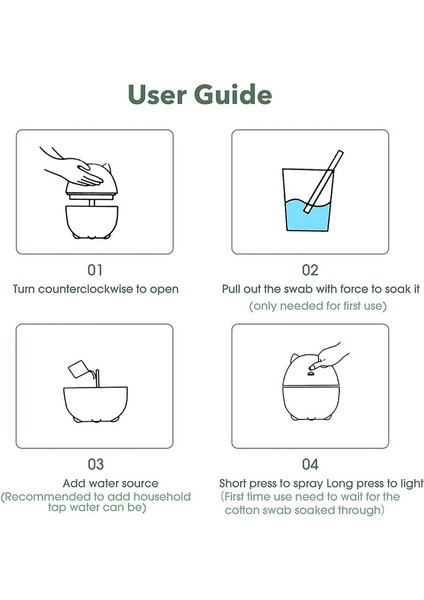 User Guide

01
Turn counterclockwise to open

02
Pull out the swab with force to soak it
(only needed for first use)

03
Add water source
(Recommended to add household tap water can be)

04
Short press to spray Long press to light
(First time use need to wait for the cotton swab soaked through)