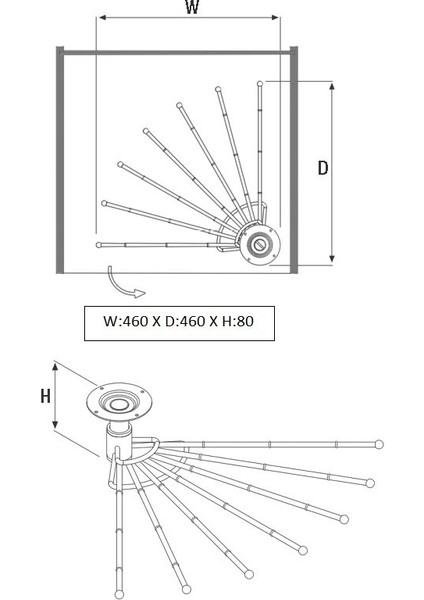 W

D

W:460 X D:460 X H:80

H