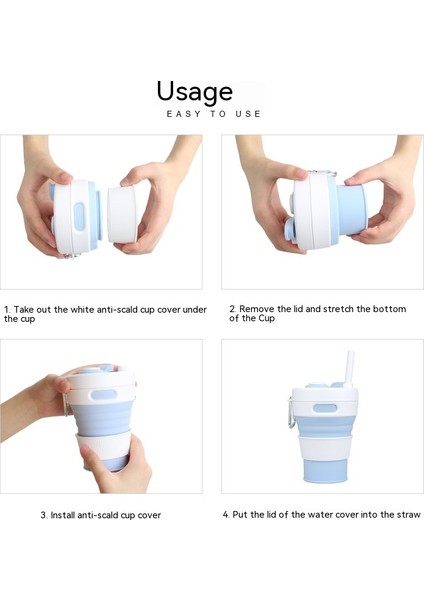 Usage
EASY TO USE

1. Take out the white anti-scald cup cover under the cup

2. Remove the lid and stretch the bottom of the Cup

3. Install anti-scald cup cover

4. Put the lid of the water cover into the straw