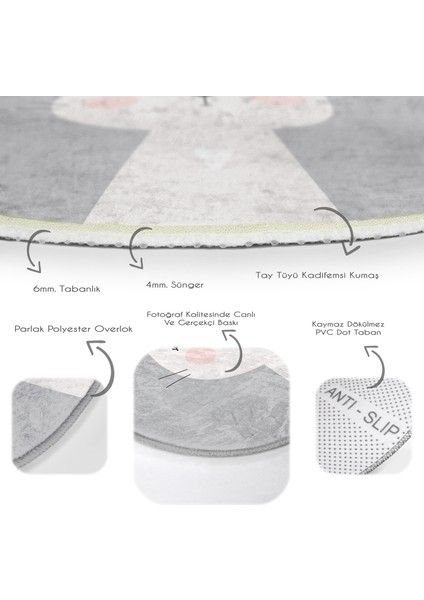 6mm. Tabanlık

4mm. Sünger

Tay Tüyü Kadifemsi Kumaş

Parlak Polyester Overlok

Fotoğraf Kalitesinde Canlı Ve Gerçekçi Baskı

Kaymaz Dökülmez PVC Dot Taban

ANTI - SLIP