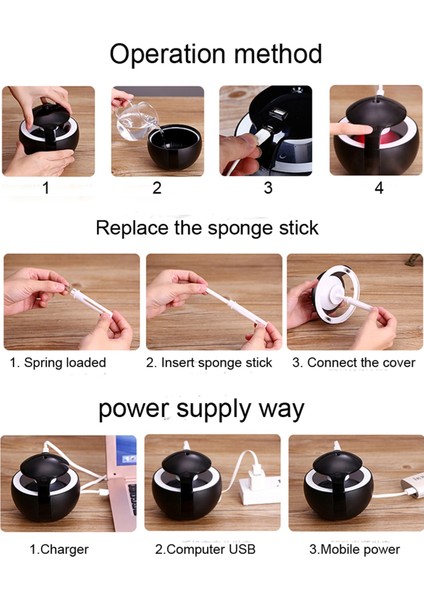 Operation method

1 2 3 4

Replace the sponge stick

1. Spring loaded

2. Insert sponge stick

3. Connect the cover

power supply way

1.Charger

2.Computer USB

3.Mobile power