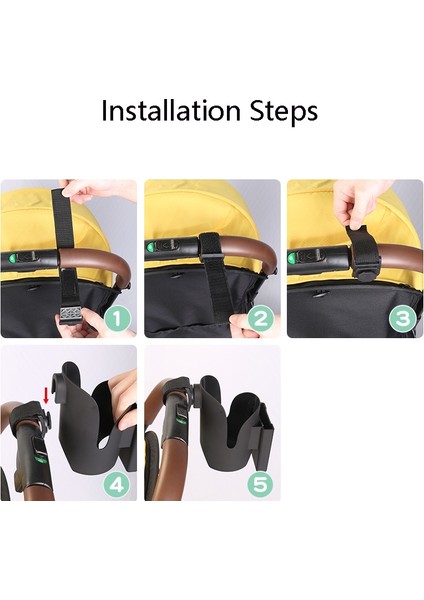 Installation Steps

1

2

3

4

5