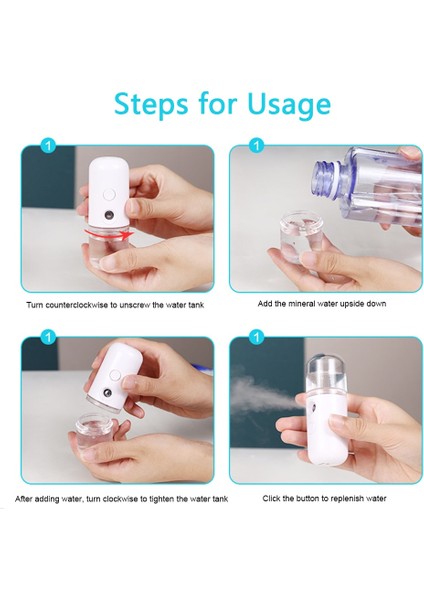 Steps for Usage

1

Turn counterclockwise to unscrew the water tank

1

Add the mineral water upside down

1

After adding water, turn clockwise to tighten the water tank

1

Click the button to replenish water