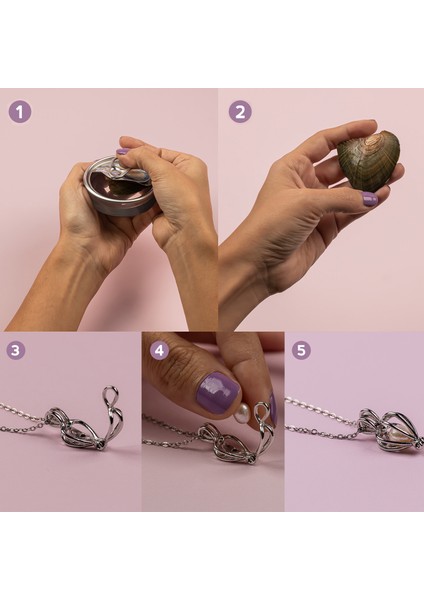 1

2

3

4

5