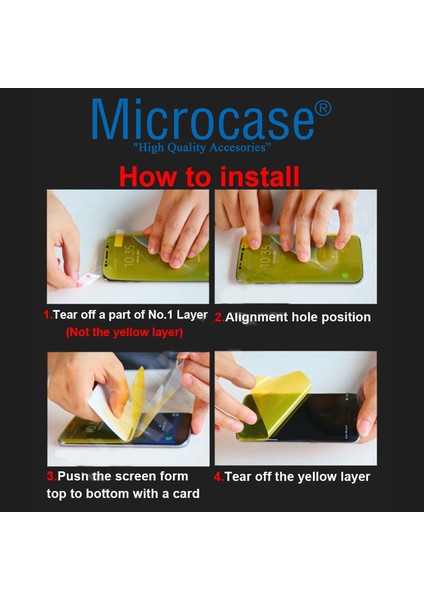 Microcase®
"High Quality Accesories"

How to install

10:35

10:35

1.Tear off a part of No.1 Layer
(Not the yellow layer)

2.Alignment hole position

3.Push the screen form top to bottom with a card

4.Tear off the yellow layer