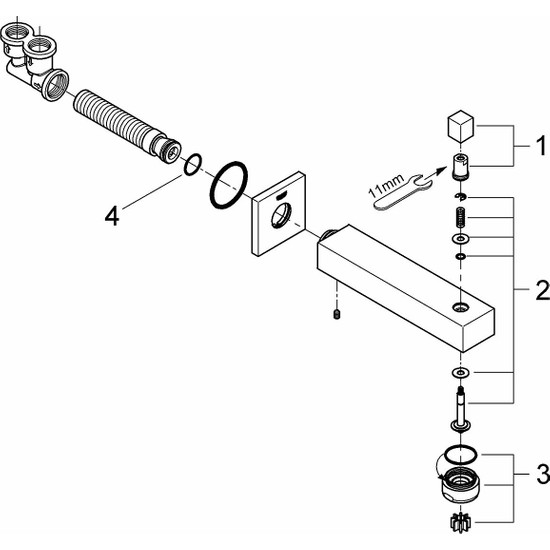 1

11mm

4

2

3