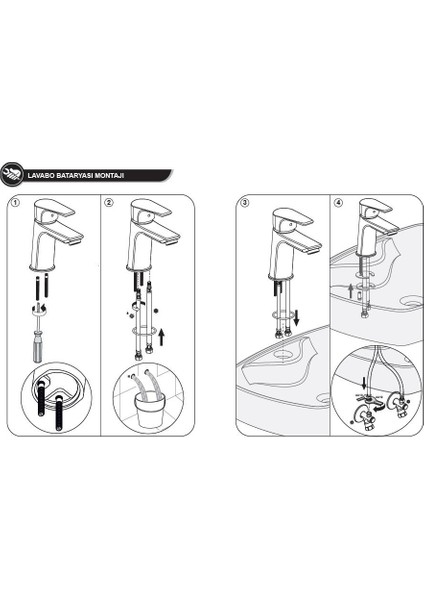 LAVABO BATARYASI MONTAJI

1

2

3

4