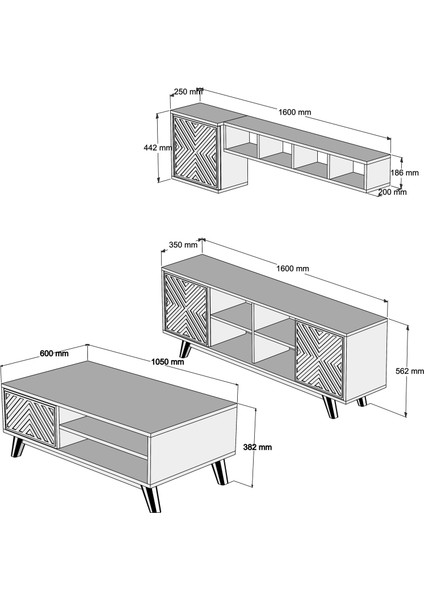 250 mm
1600 mm
442 mm
186 mm
200 mm
350 mm
1600 mm
562 mm
600 mm
1050 mm
382 mm