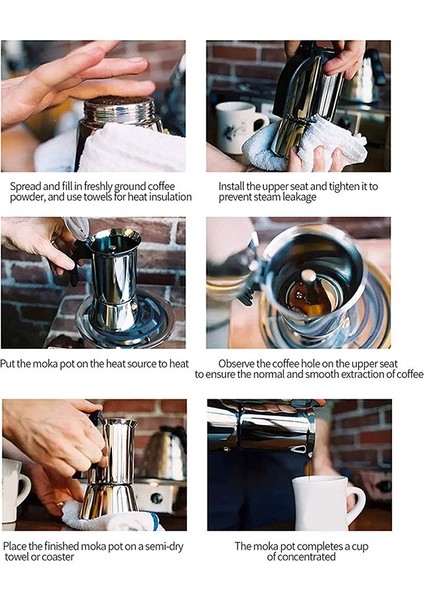 Spread and fill in freshly ground coffee powder, and use towels for heat insulation

Install the upper seat and tighten it to prevent steam leakage

Put the moka pot on the heat source to heat

Observe the coffee hole on the upper seat to ensure the normal and smooth extraction of coffee

Place the finished moka pot on a semi-dry towel or coaster

The moka pot completes a cup of concentrated